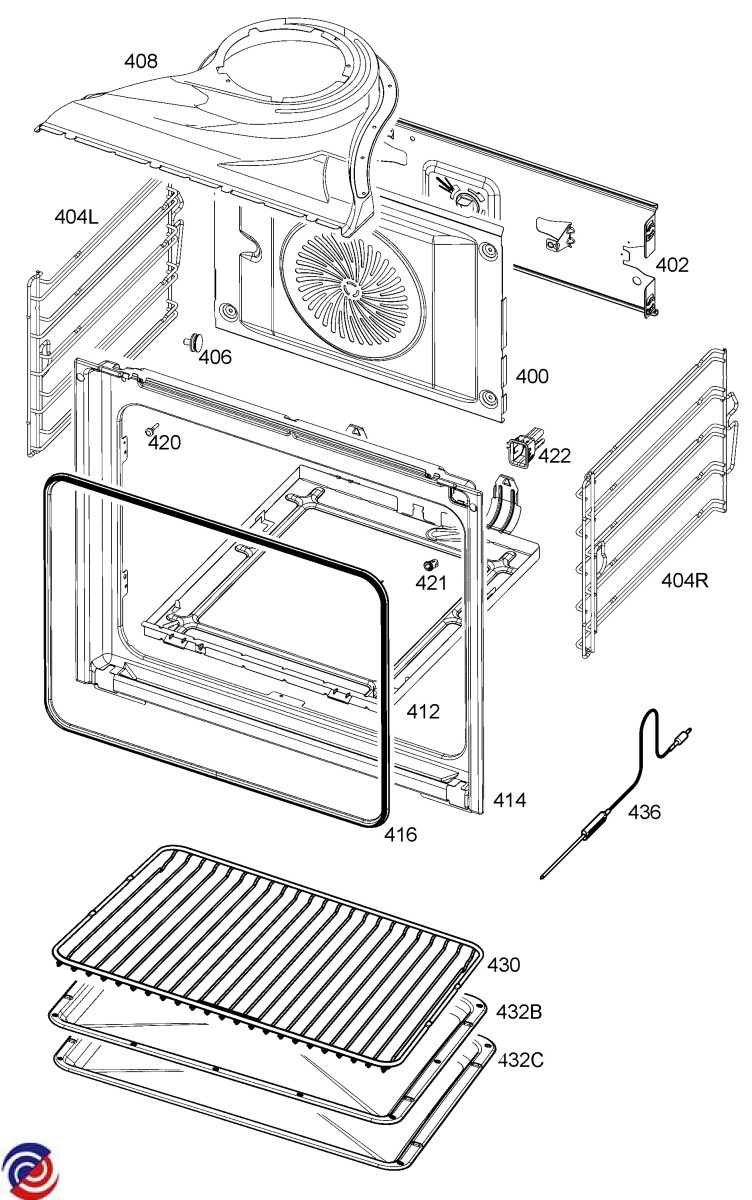 408
404L
402
406
400
420
422
421
404R
412
414
416
436
430
432B
432C